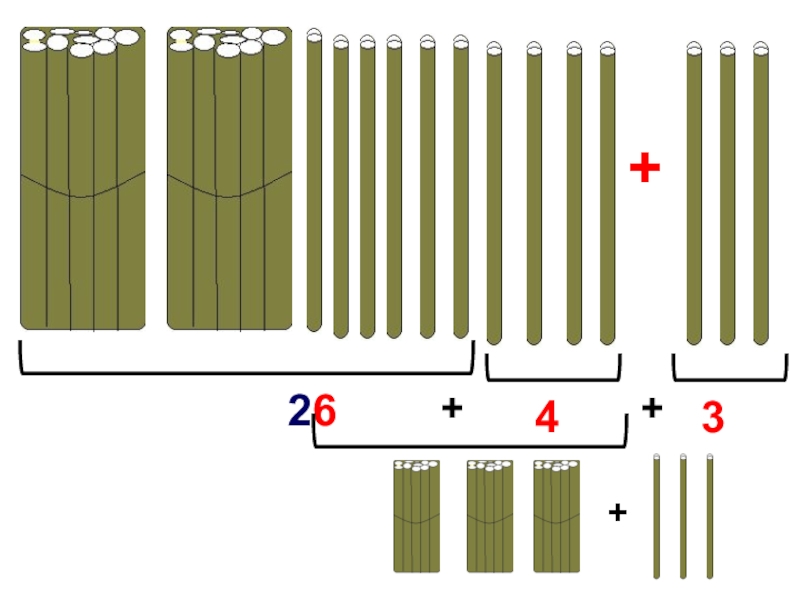 +

26 + 4 + 3

+