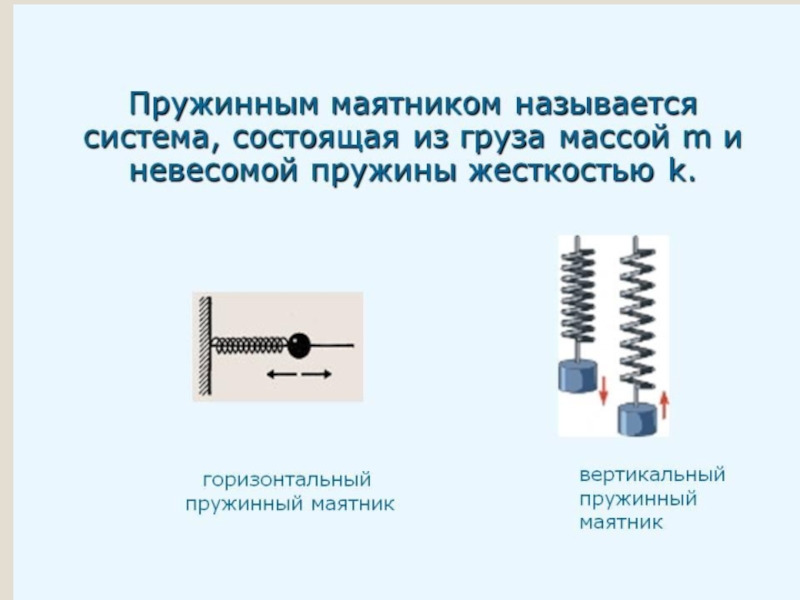 Пружинным маятником называется система, состоящая из груза массой m и невесомой пружины жесткостью k.

горизонтальный пружинный маятник

вертикальный пружинный маятник