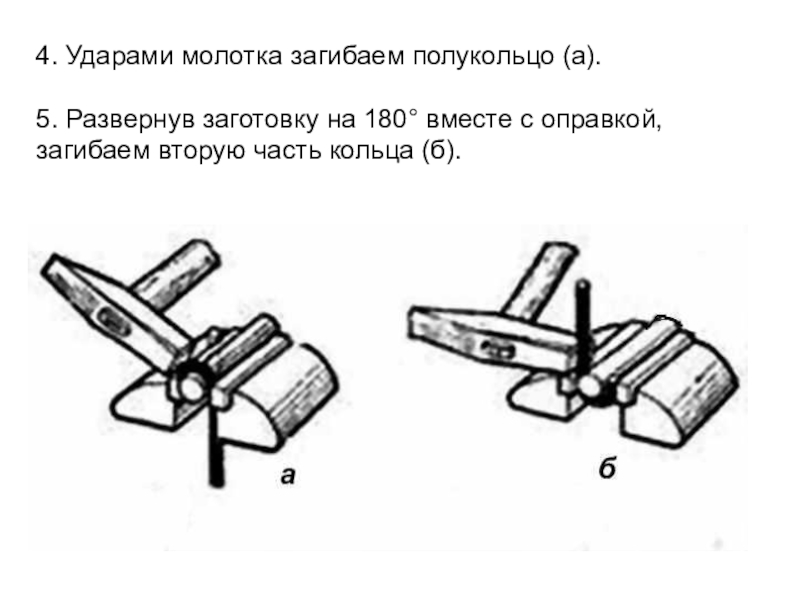 4. Ударами молотка загибаем полукольцо (а).

5. Развернув заготовку на 180° вместе с оправкой, загибаем вторую часть кольца (б).

а

б