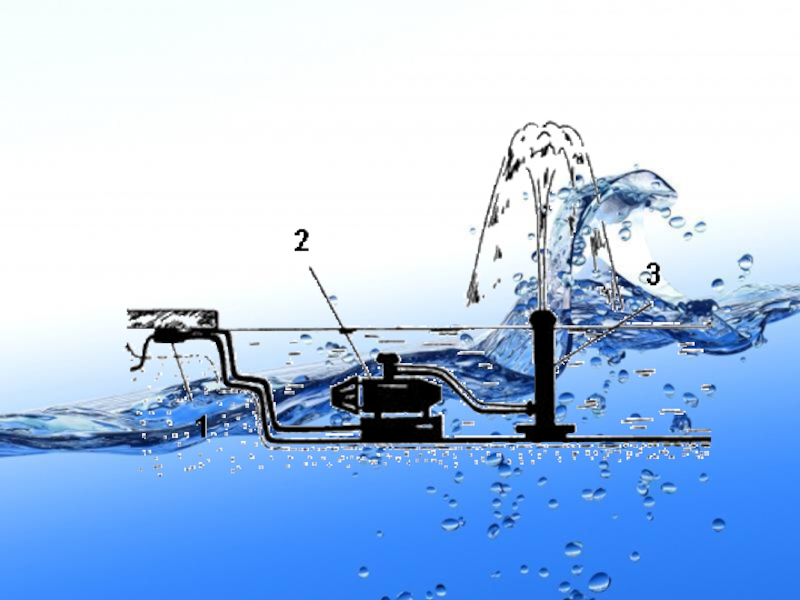 2
3
1