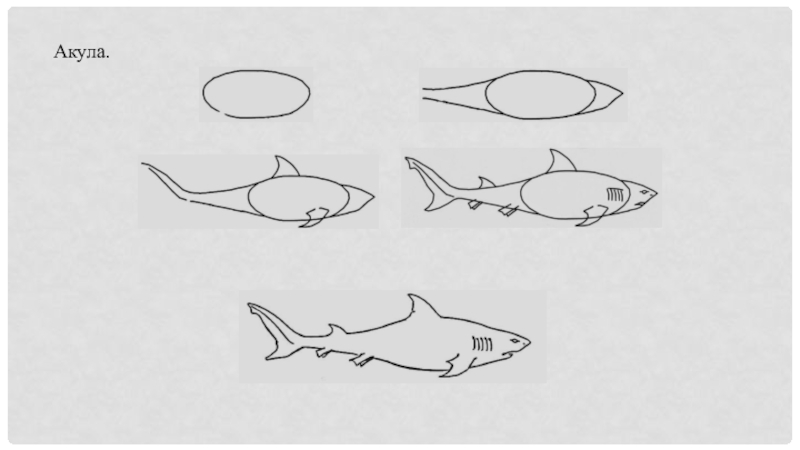 Акула.