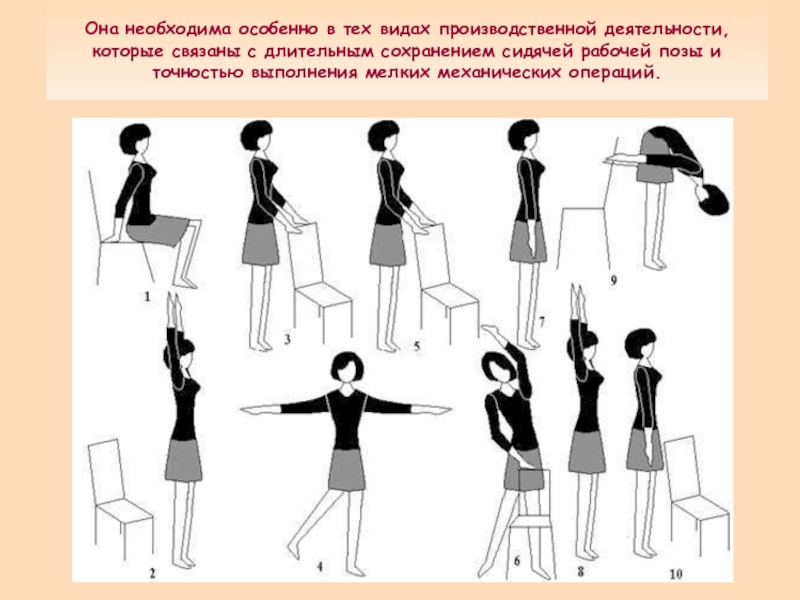 Она необходима особенно в тех видах производственной деятельности, которые связаны с длительным сохранением сидячей рабочей позы и точностью выполнения мелких механических операций.

1
3
5
7
9
2
4
6
8
10