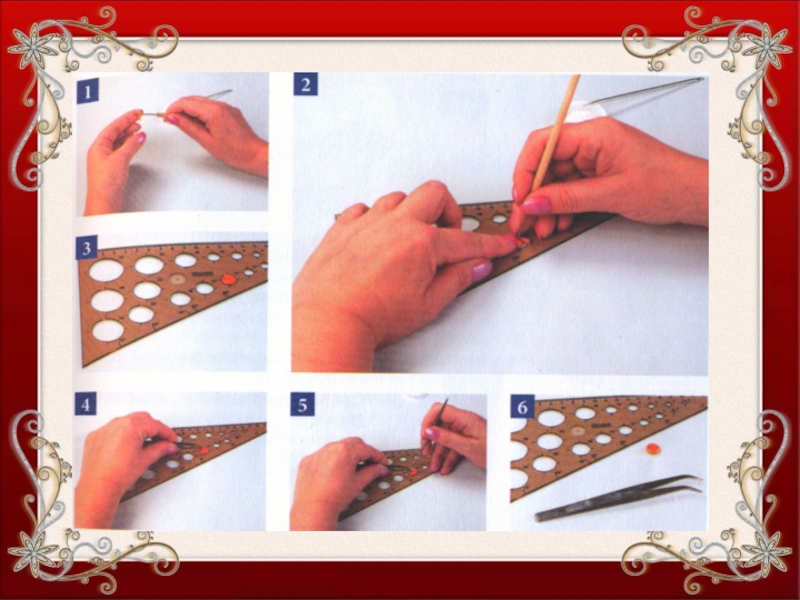 1

2

3

4

5

6