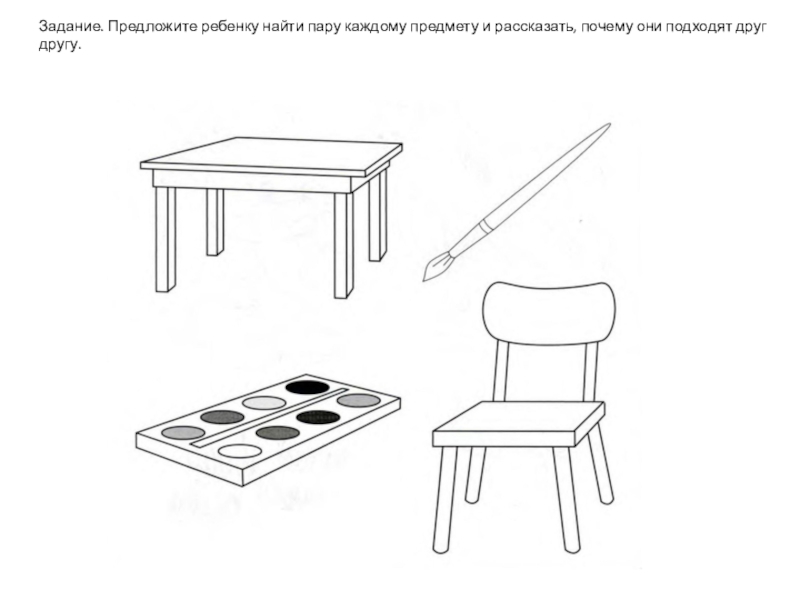 Задание. Предложите ребенку найти пару каждому предмету и рассказать, почему они подходят друг другу.