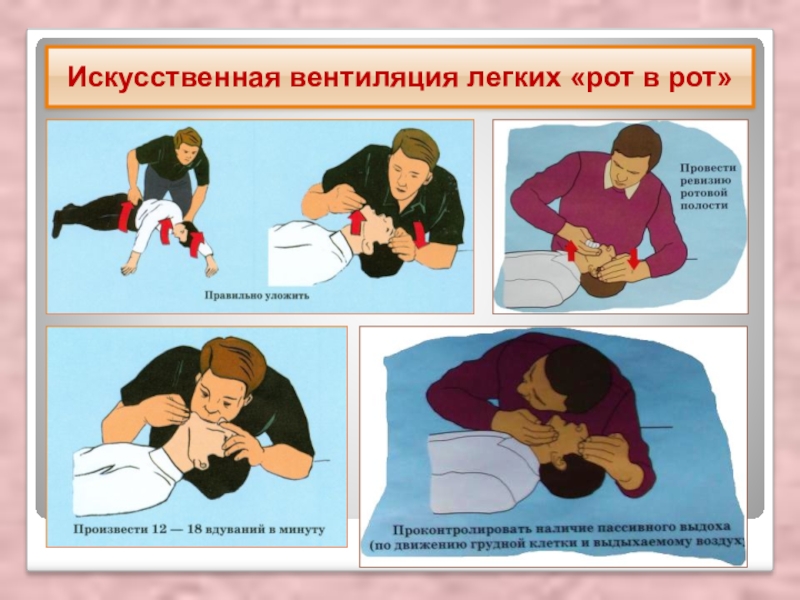 Искусственная вентиляция легких «рот в рот»

Правильно уложить

Провести ревизию ротовой полости

Произвести 12 — 18 вдуваний в минуту

Проконтролировать наличие пассивного выдоха (по движению грудной клетки и выдыхаемому воздух