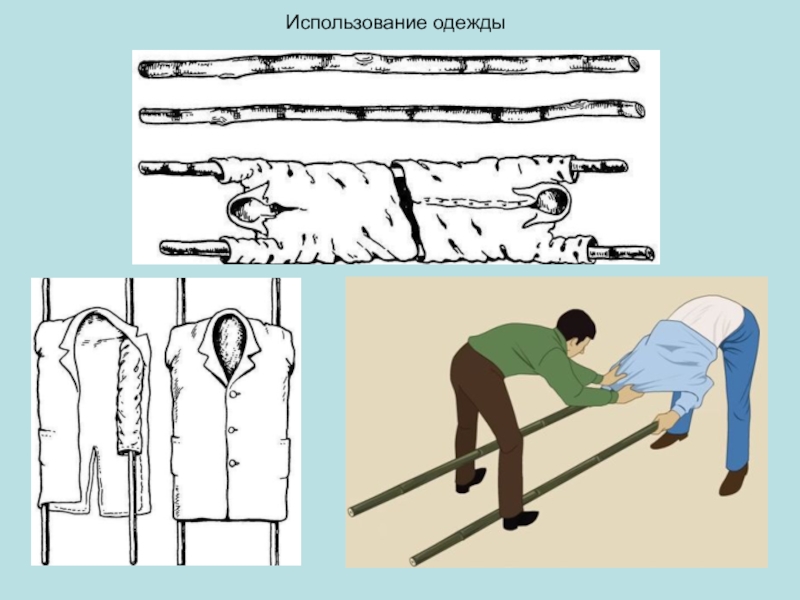 Использование одежды