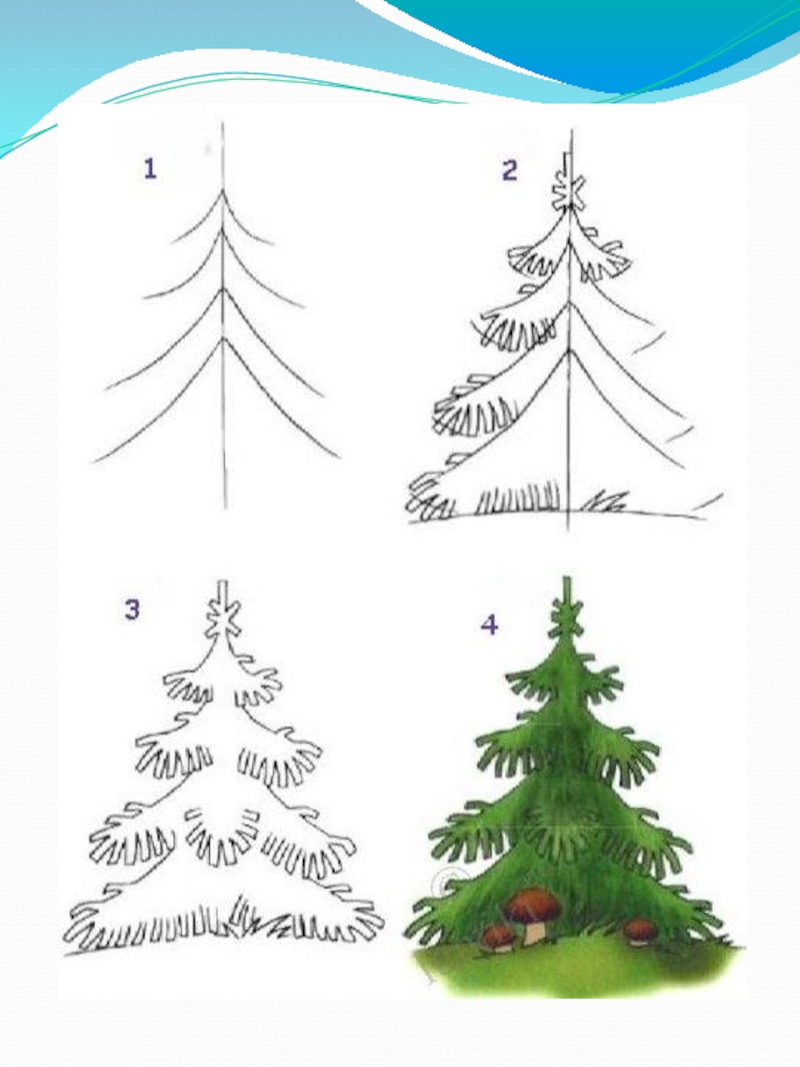 1
2
3
4