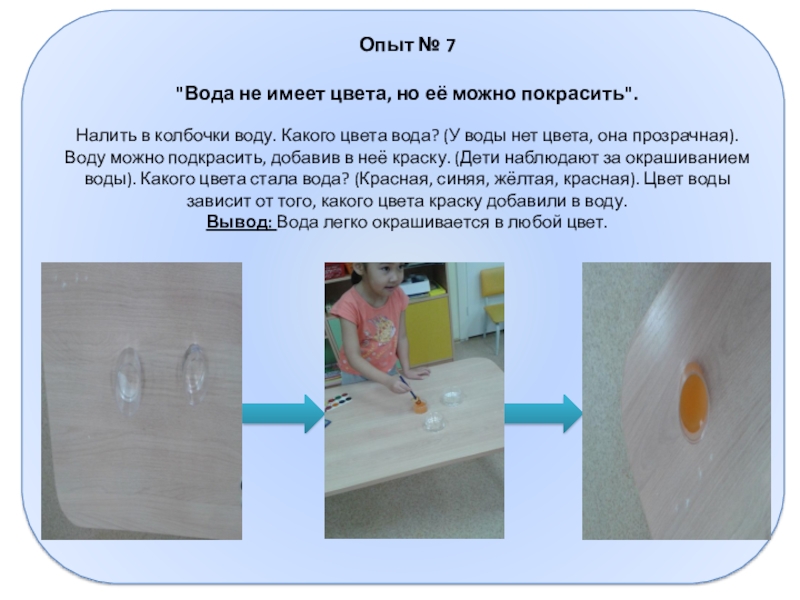 Опыт № 7

"Вода не имеет цвета, но её можно покрасить".

Налить в колбочки воду. Какого цвета вода? (У воды нет цвета, она прозрачная). Воду можно подкрасить, добавив в неё краску. (Дети наблюдают за окрашиванием воды). Какого цвета стала вода? (Красная, синяя, жёлтая, красная). Цвет воды зависит от того, какого цвета краску добавили в воду.
Вывод: Вода легко окрашивается в любой цвет.