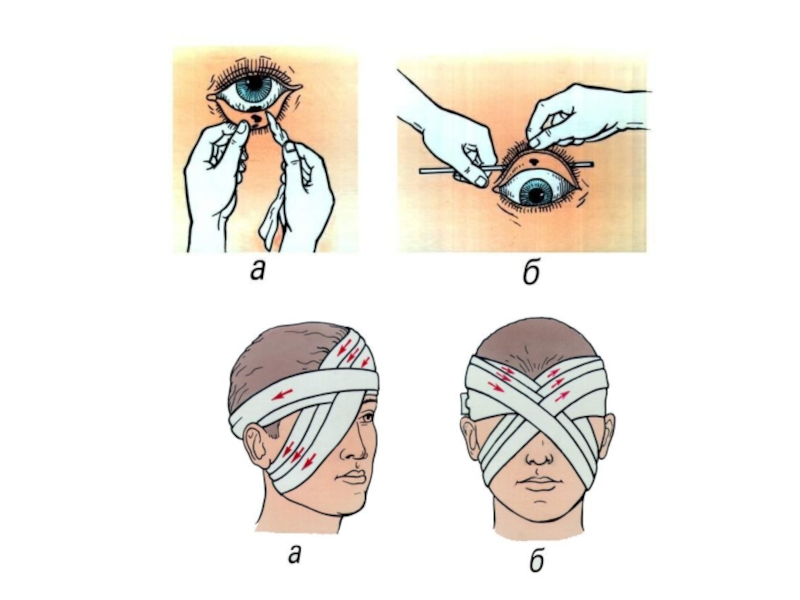 а

б

а

б