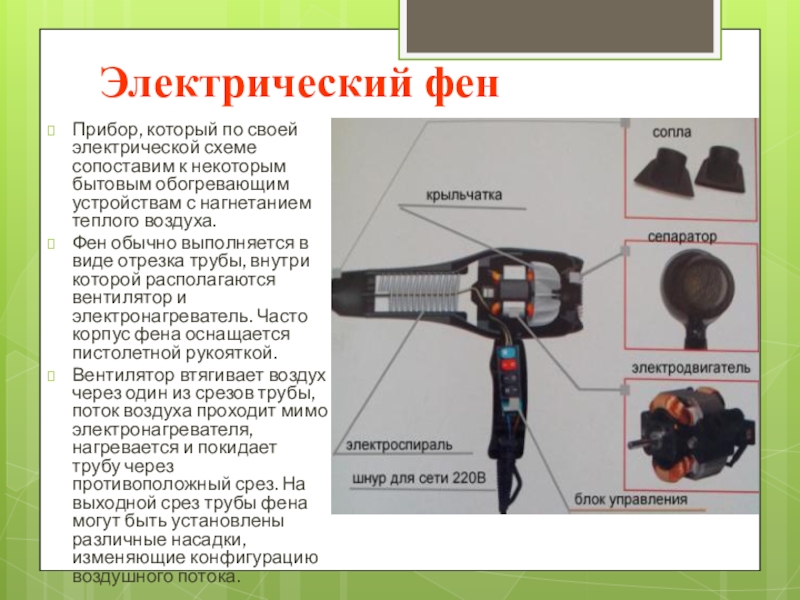 Электрический фен

Прибор, который по своей электрической схеме сопоставим к некоторым бытовым обогревающим устройствам с нагнетанием теплого воздуха.

Фен обычно выполняется в виде отрезка трубы, внутри которой располагаются вентилятор и электронагреватель. Часто корпус фена оснащается пистолетной рукояткой.

Вентилятор втягивает воздух через один из срезов трубы, поток воздуха проходит мимо электронагревателя, нагревается и покидает трубу через противоположный срез. На выходной срез трубы фена могут быть установлены различные насадки, изменяющие конфигурацию воздушного потока.

сопла
крыльчатка
сепаратор
электродвигатель
электроспираль
шнур для сети 220В
блок управления