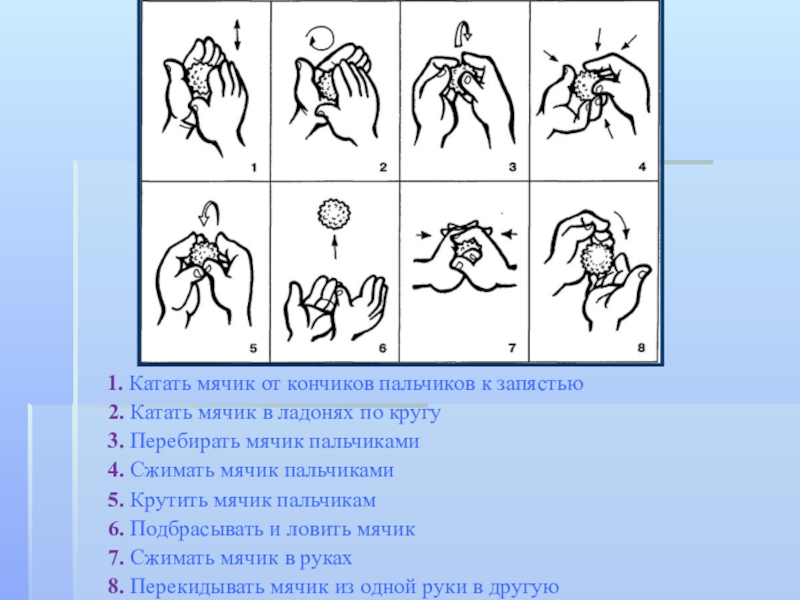 1 2 3 4

5 6 7 8

1. Катать мячик от кончиков пальчиков к запястью
2. Катать мячик в ладонях по кругу
3. Перебирать мячик пальчиками
4. Сжимать мячик пальчиками
5. Крутить мячик пальчикам
6. Подбрасывать и ловить мячик
7. Сжимать мячик в руках
8. Перекидывать мячик из одной руки в другую