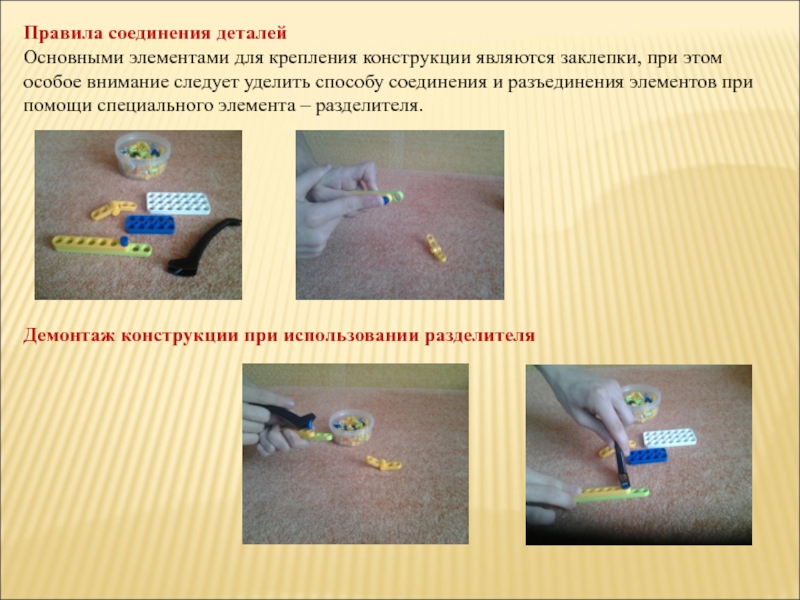 Правила соединения деталей
Основными элементами для крепления конструкции являются заклепки, при этом особое внимание следует уделить способу соединения и разъединения элементов при помощи специального элемента – разделителя.

Демонтаж конструкции при использовании разделителя