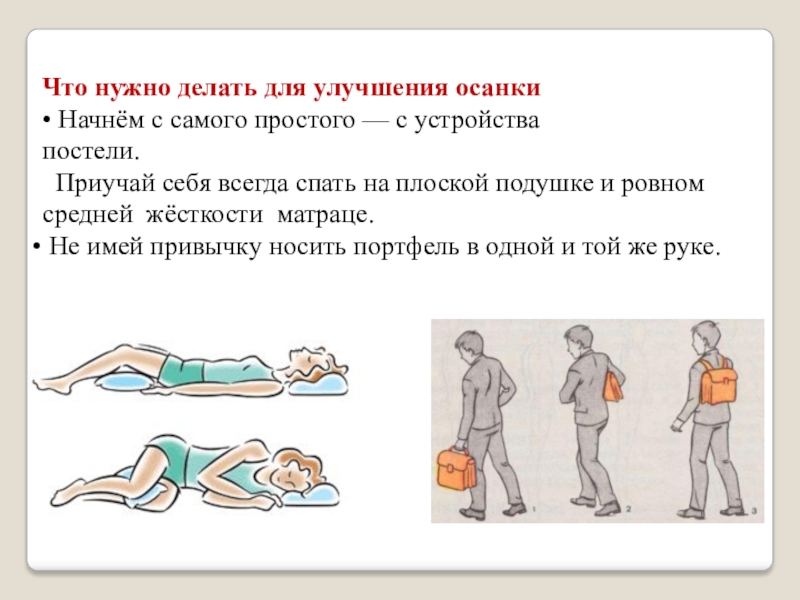 Что нужно делать для улучшения осанки

• Начнём с самого простого — с устройства постели.

Приучай себя всегда спать на плоской подушке и ровном средней жёсткости матраце.

• Не имей привычку носить портфель в одной и той же руке.

1

2

3