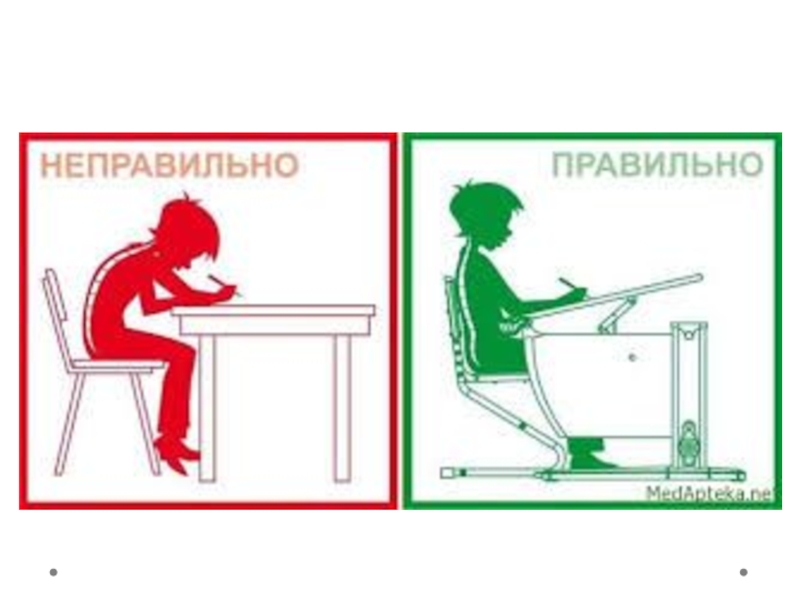 НЕПРАВИЛЬНО

ПРАВИЛЬНО

MedApteka.net