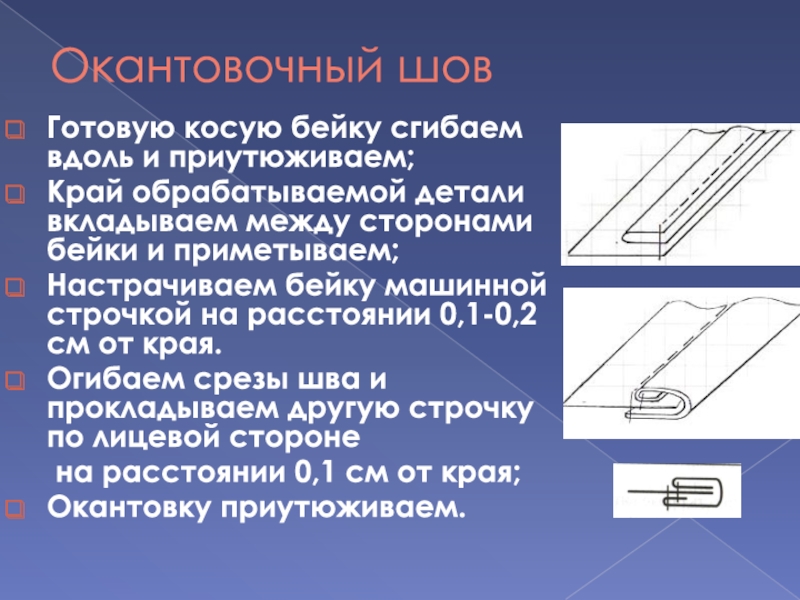 Окантовочный шов

Готовую косую бейку сгибаем вдоль и приутюживаем;

Край обрабатываемой детали вкладываем между сторонами бейки и приметываем;

Настрачиваем бейку машинной строчкой на расстоянии 0,1-0,2 см от края.

Огибаем срезы шва и прокладываем другую строчку по лицевой стороне на расстоянии 0,1 см от края;

Окантовку приутюживаем.