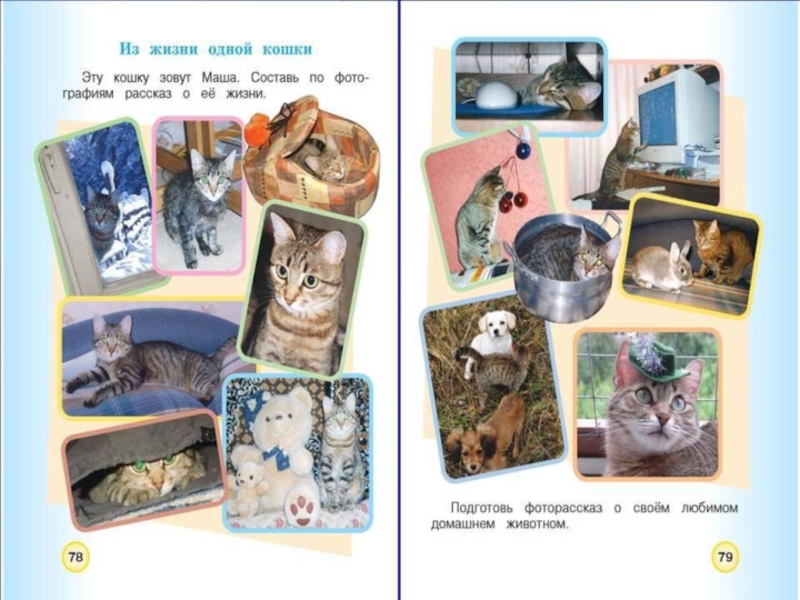 Из жизни одной кошки

Эту кошку зовут Маша. Составь по фотографиям рассказ о её жизни.

78

Подготовь фоторассказ о своём любимом домашнем животном.

79