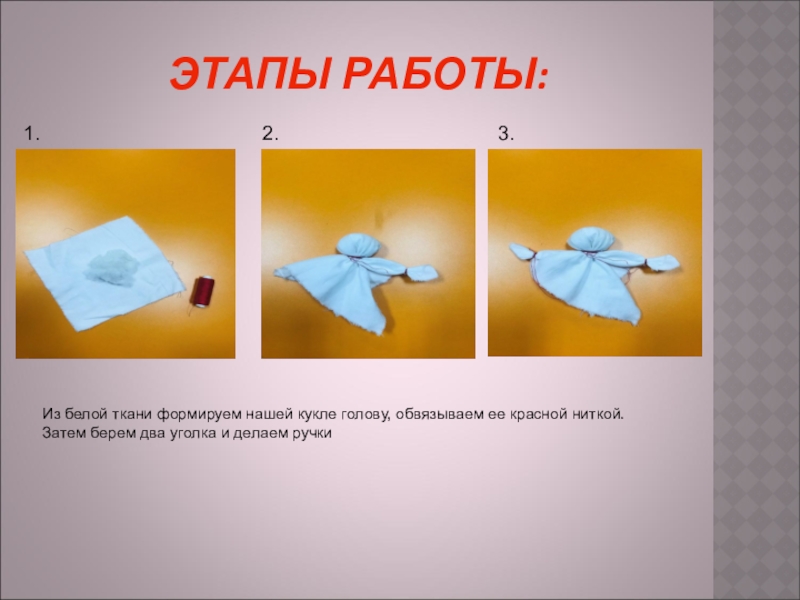 ЭТАПЫ РАБОТЫ:

1.

2.

3.

Из белой ткани формируем нашей кукле голову, обвязываем ее красной ниткой. Затем берем два уголка и делаем ручки