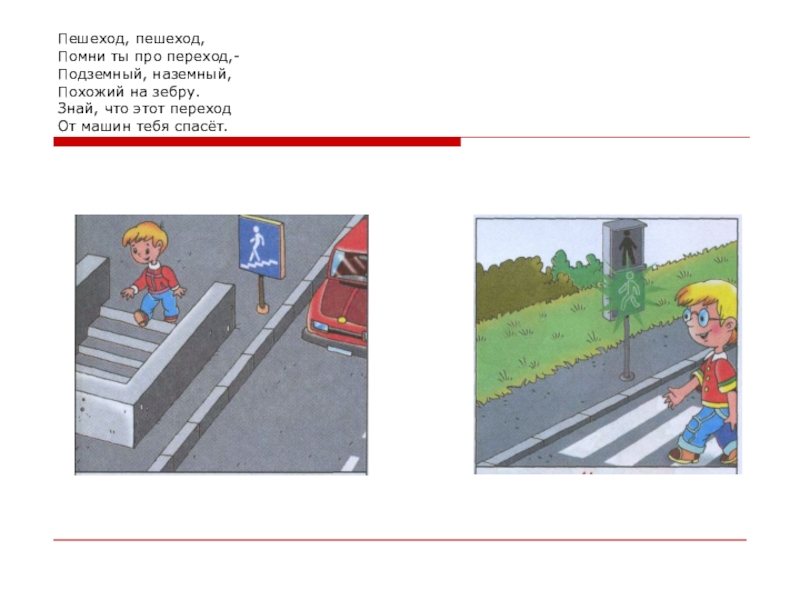 Пешеход, пешеход,
Помни ты про переход,-
Подземный, наземный,
Похожий на зебру.
Знай, что этот переход
От машин тебя спасёт.