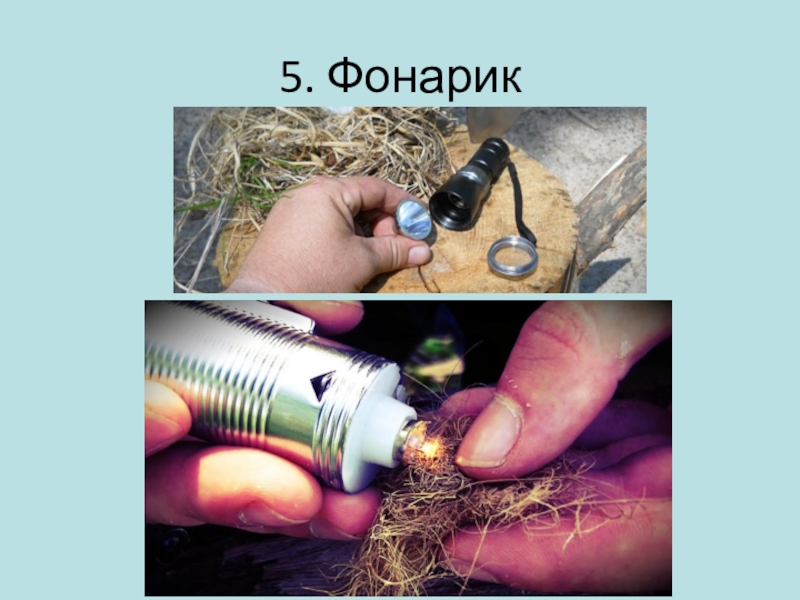 5. Фонарик