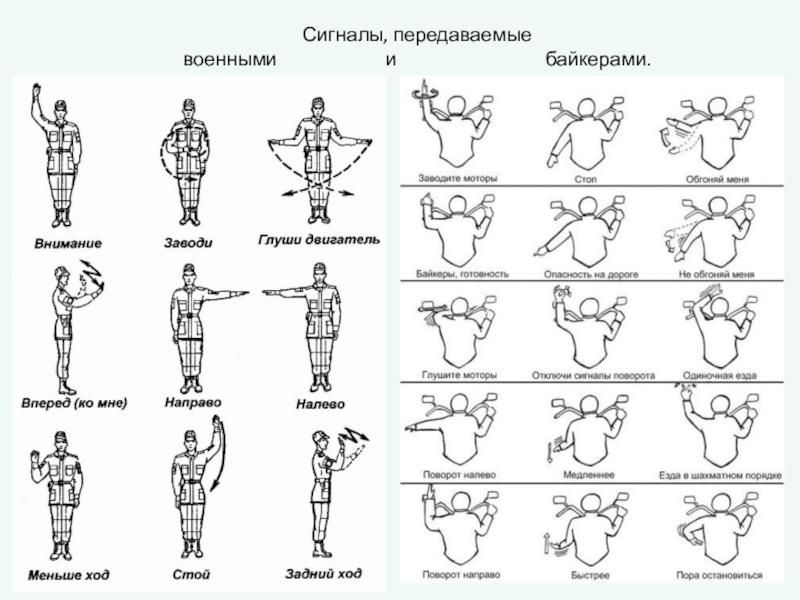 Сигналы, передаваемые военными и байкерами.

Внимание
Заводи
Глуши двигатель
Вперед (ко мне)
Направо
Налево
Меньше ход
Стой
Задний ход

Заводите моторы
Стоп
Обгоняй меня
Байкеры, готовность
Опасность на дороге
Не обгоняй меня
Глушите моторы
Отключи сигналы поворота
Одиночная езда
Поворот налево
Медленнее
Езда в шахматном порядке
Поворот направо
Быстрее
Пора остановиться