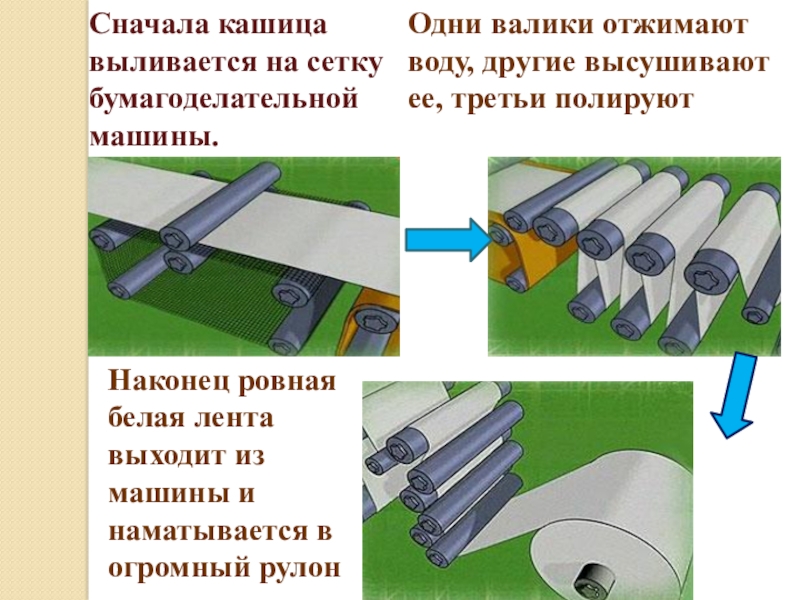 Сначала кашица выливается на сетку бумагоделательной машины.

Одни валики отжимают воду, другие высушивают ее, третьи полируют

Наконец ровная белая лента выходит из машины и наматывается в огромный рулон