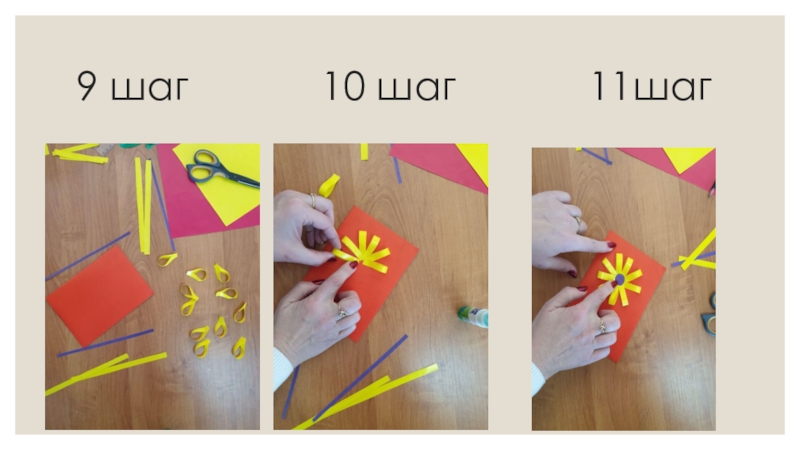 9 шаг

10 шаг

11шаг