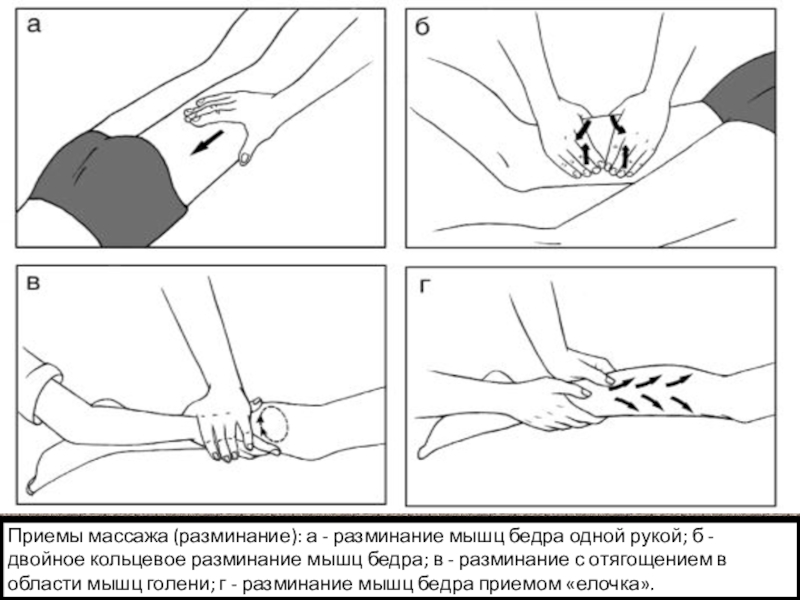 а

б

в

г

Приемы массажа (разминание): а - разминание мышц бедра одной рукой; б - двойное кольцевое разминание мышц бедра; в - разминание с отягощением в области мышц голени; г - разминание мышц бедра приемом «елочка».