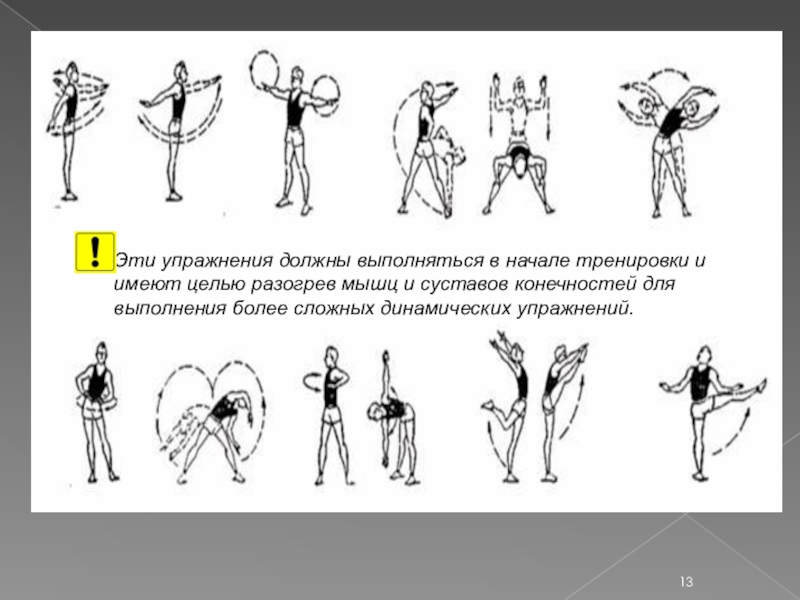 !

Эти упражнения должны выполняться в начале тренировки и имеют целью разогрев мышц и суставов конечностей для выполнения более сложных динамических упражнений.

13