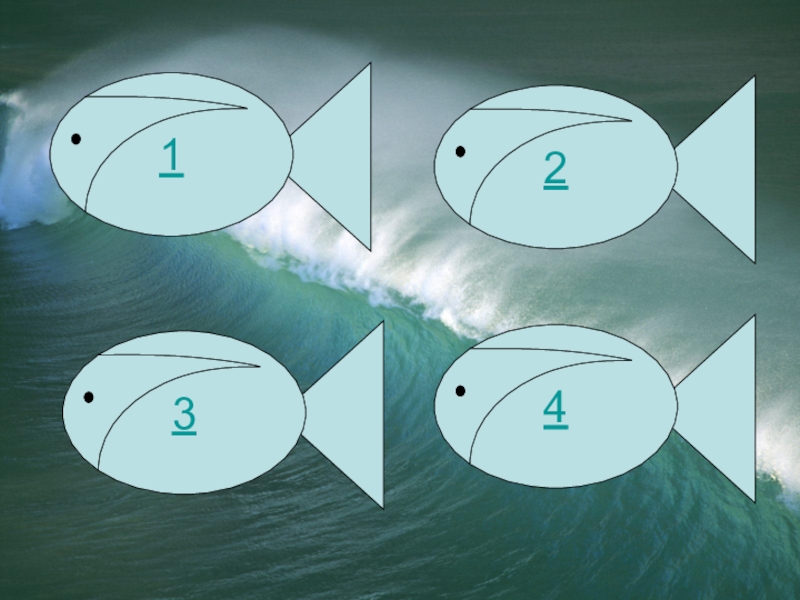 1

2

3

4