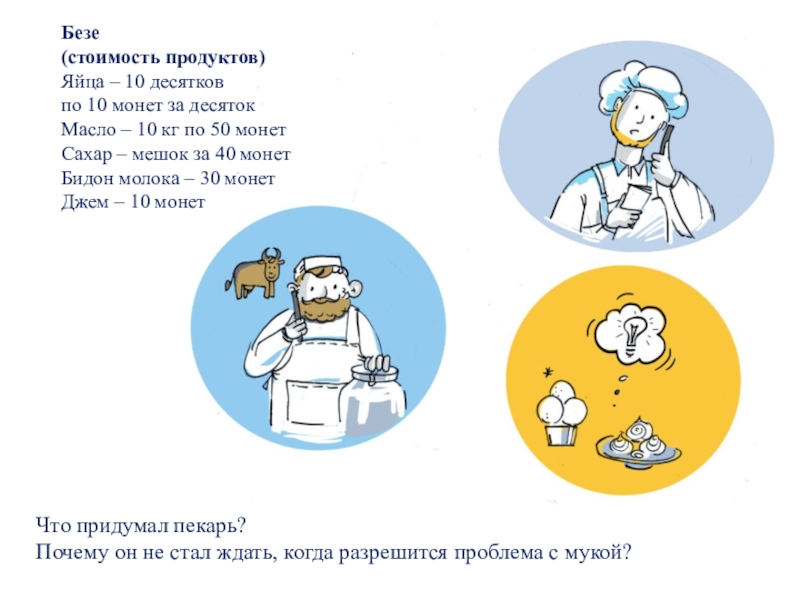 Безе
(стоимость продуктов)
Яйца – 10 десятков
по 10 монет за десяток
Масло – 10 кг по 50 монет
Сахар – мешок за 40 монет
Бидон молока – 30 монет
Джем – 10 монет

Что придумал пекарь?
Почему он не стал ждать, когда разрешится проблема с мукой?