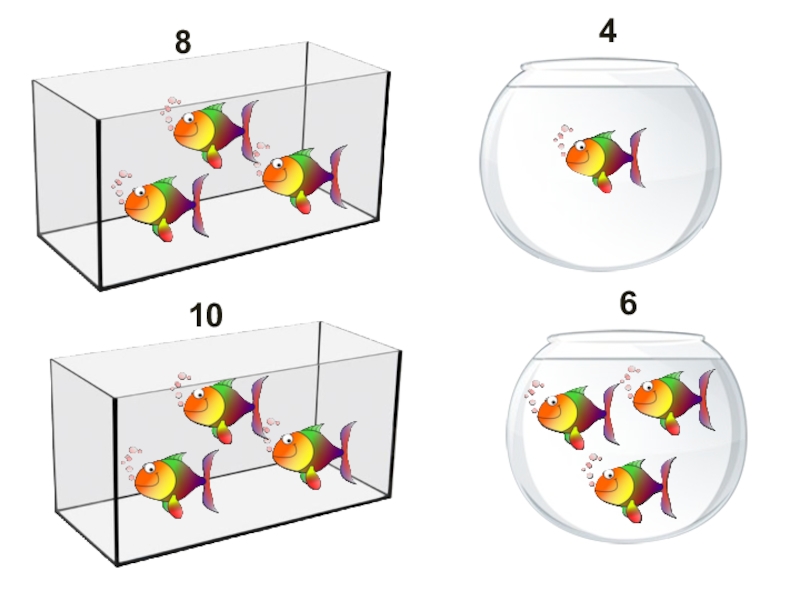 8

4

10

6