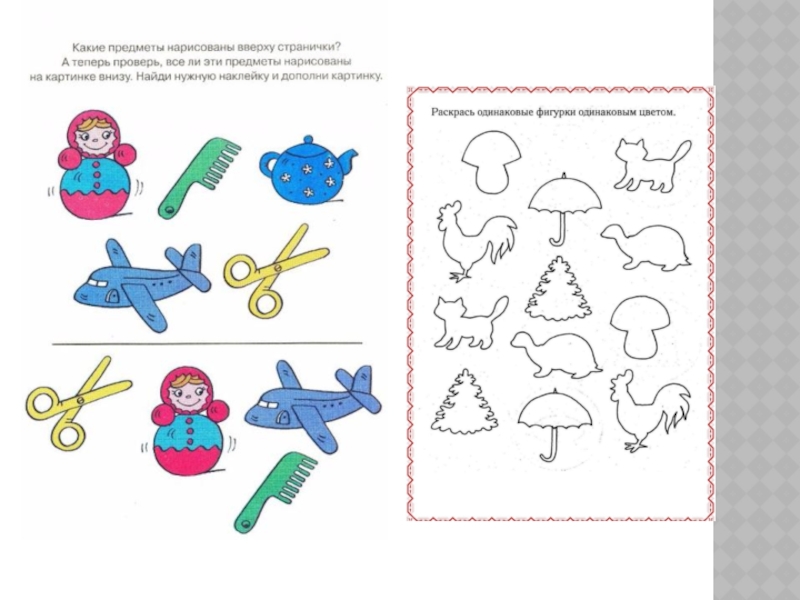 Какие предметы нарисованы вверху странички?
А теперь проверь, все ли эти предметы нарисованы на картинке внизу. Найди нужную наклейку и дополни картинку.

Раскрась одинаковые фигурки одинаковым цветом.