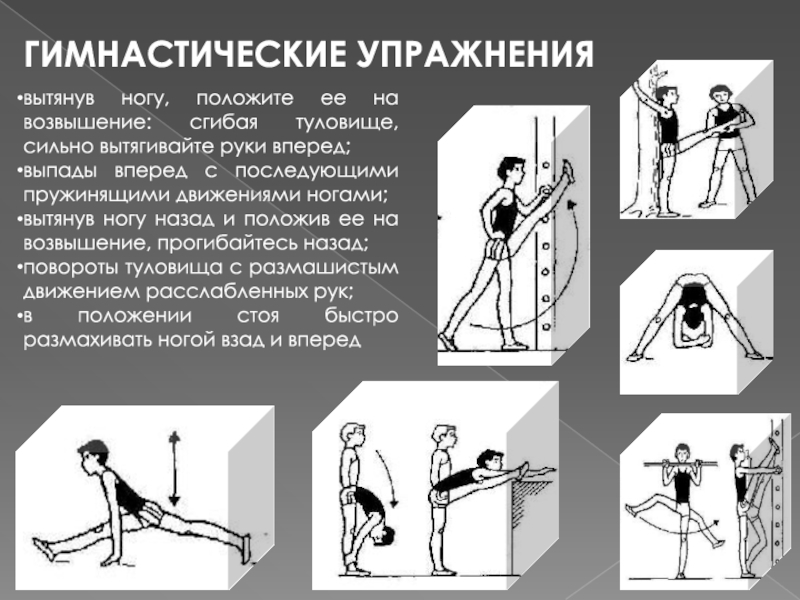 ГИМНАСТИЧЕСКИЕ УПРАЖНЕНИЯ

•вытянув ногу, положите ее на возвышение: сгибая туловище, сильно вытягивайте руки вперед;
•выпады вперед с последующими пружинящими движениями ногами;
•вытянув ногу назад и положив ее на возвышение, прогибайтесь назад;
•повороты туловища с размашистым движением расслабленных рук;
•в положении стоя быстро размахивать ногой взад и вперед