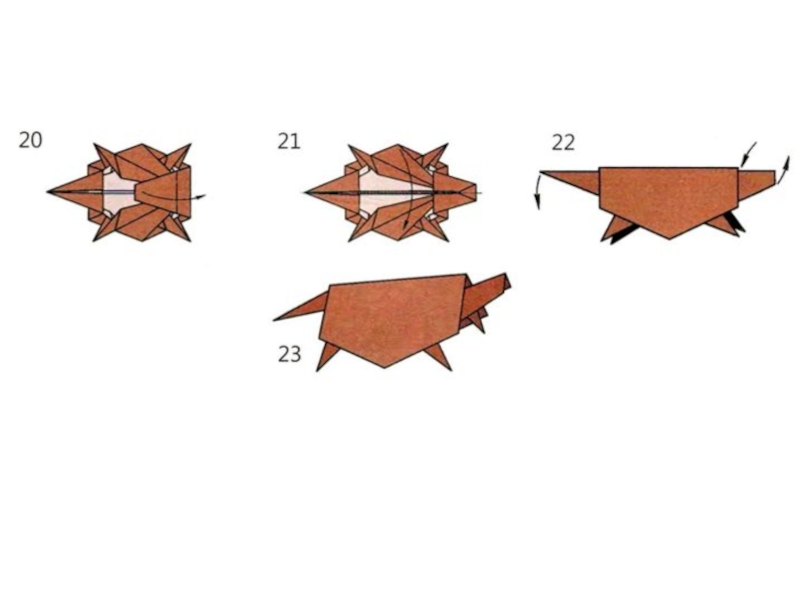 20

21

22

23