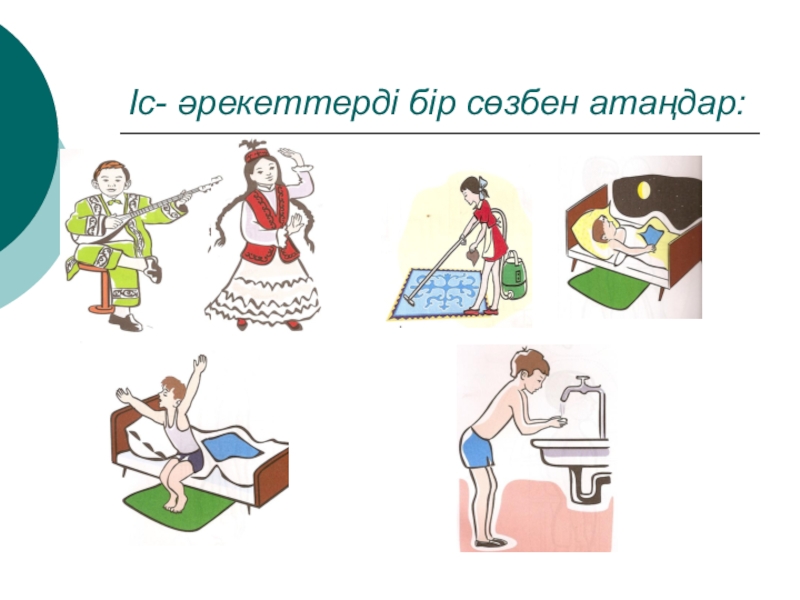 Іс- әрекеттерді бір сөзбен атаңдар: