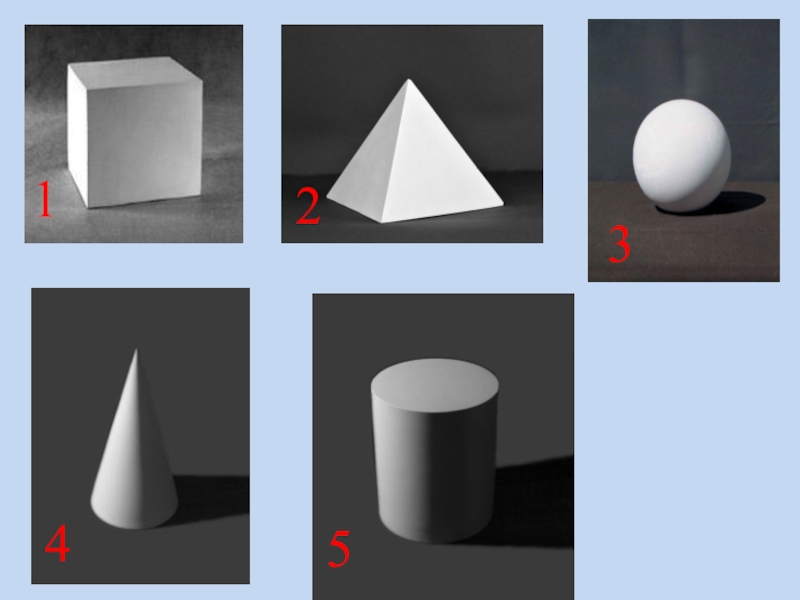 1

2

3

4

5