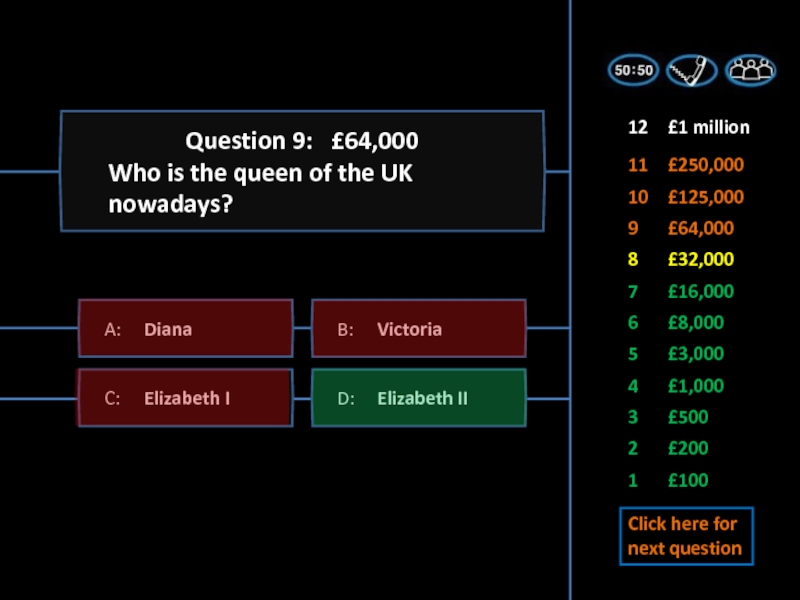 Question 9: £64,000
Who is the queen of the UK nowadays?

A: Diana
B: Victoria
C: Elizabeth I
D: Elizabeth II

50:50

12 £1 million
11 £250,000
10 £125,000
9 £64,000
8 £32,000
7 £16,000
6 £8,000
5 £3,000
4 £1,000
3 £500
2 £200
1 £100

Click here for next question