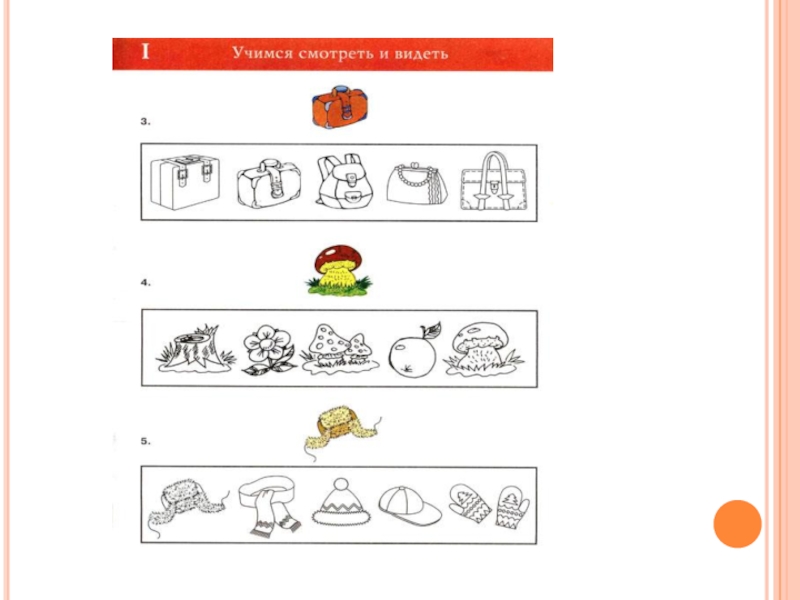 I Учимся смотреть и видеть

3.

4.

5.