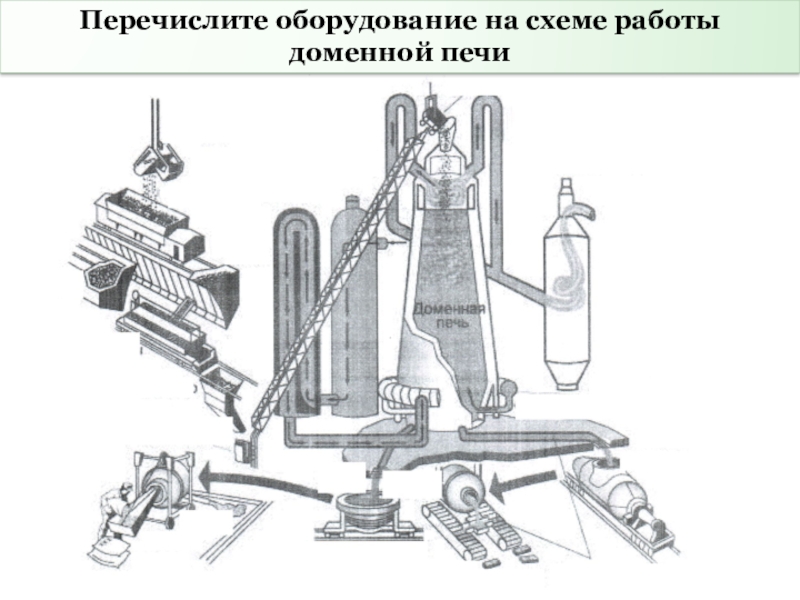 Перечислите оборудование на схеме работы доменной печи

Доменная печь