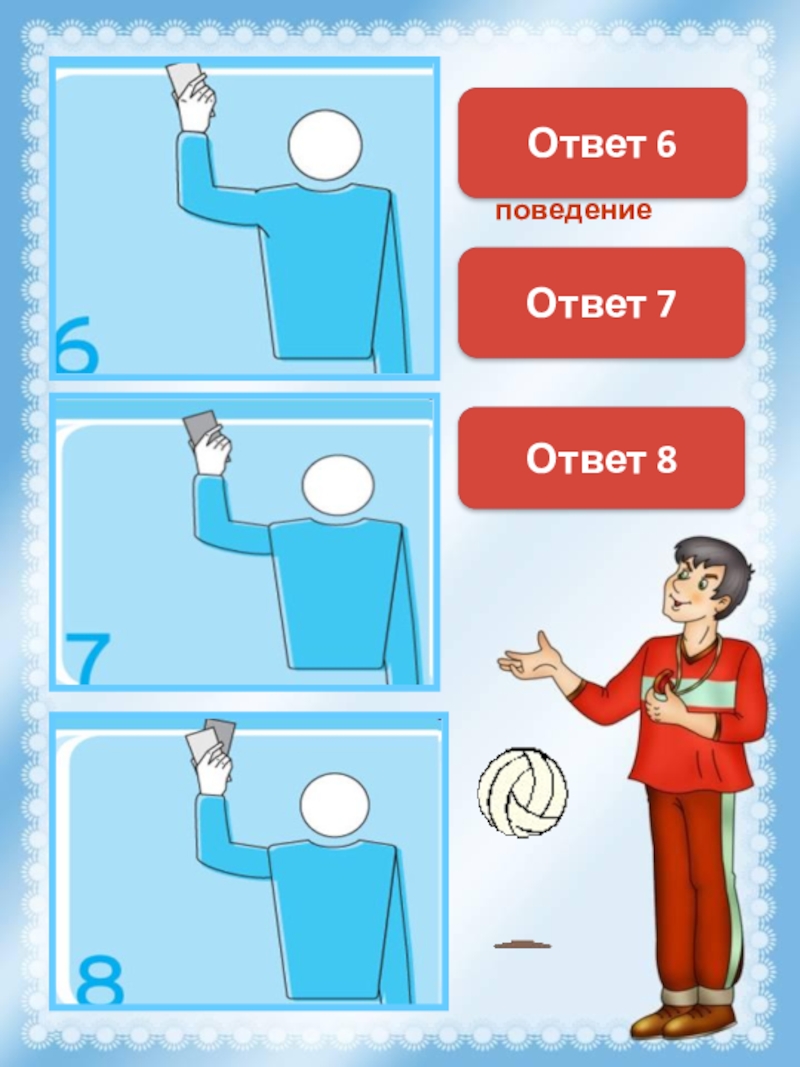 6

7

8

Ответ 6

поведение

Ответ 7

Ответ 8