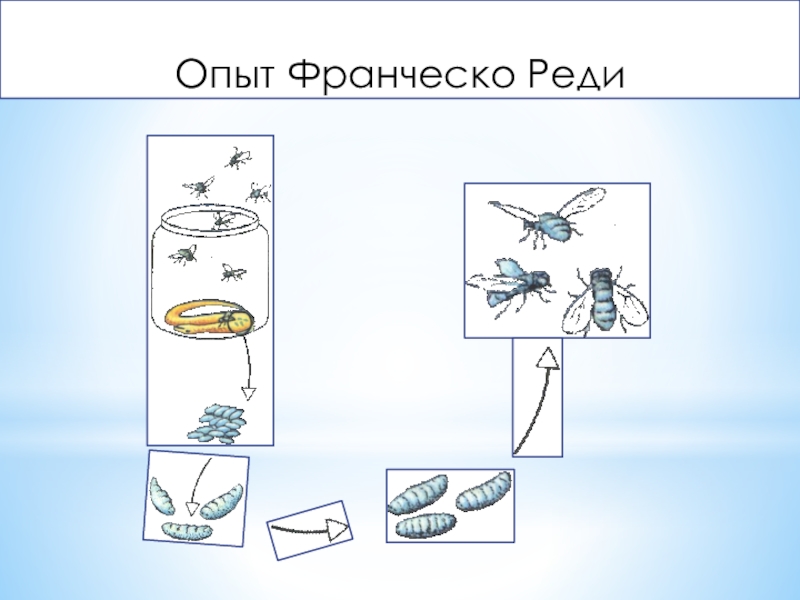 Опыт Франческо Реди