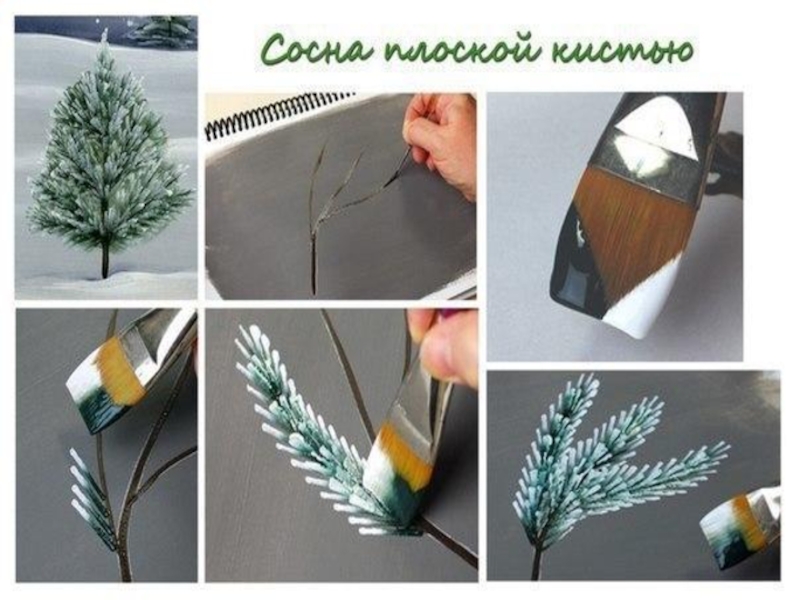 Сосна плоской кистью