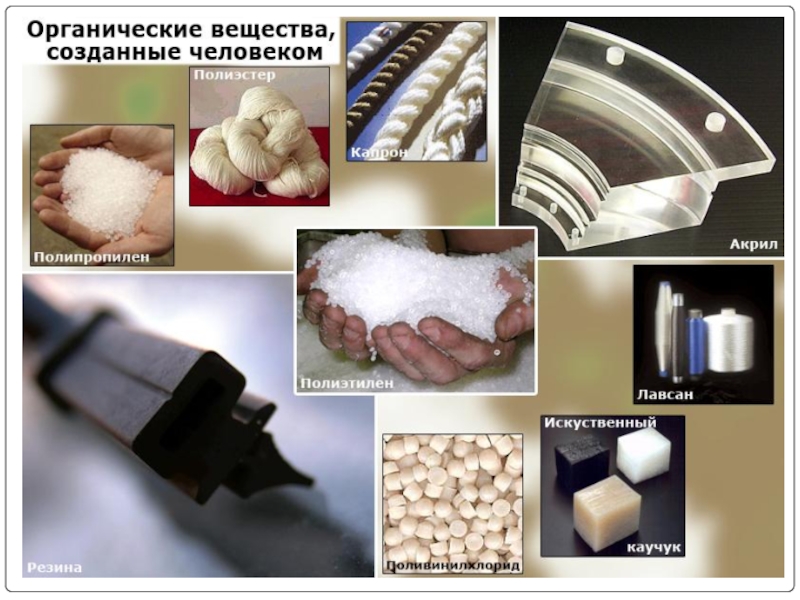 Органические вещества, созданные человеком

Полиэстер

Капрон

Акрил

Полипропилен

Полиэтилен

Лавсан

Резина

Поливинилхлорид

Искуственный

каучук