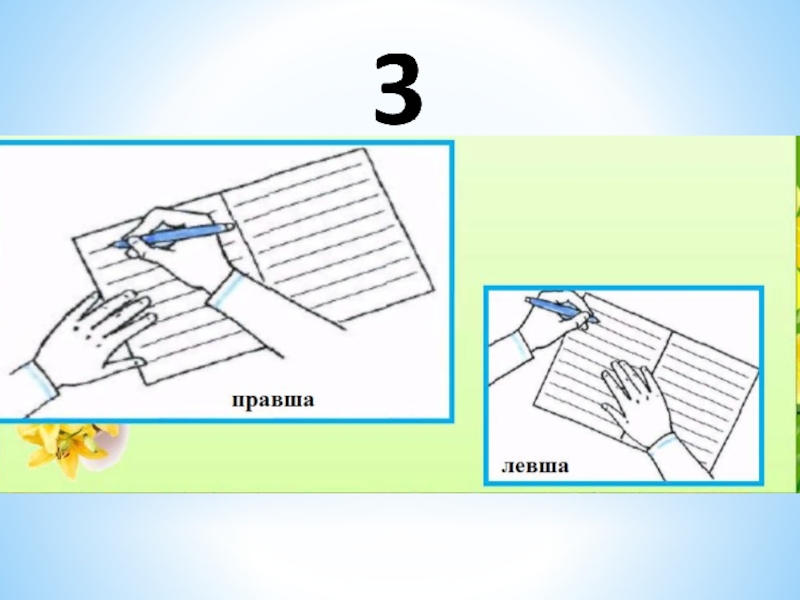 3

правша

левша