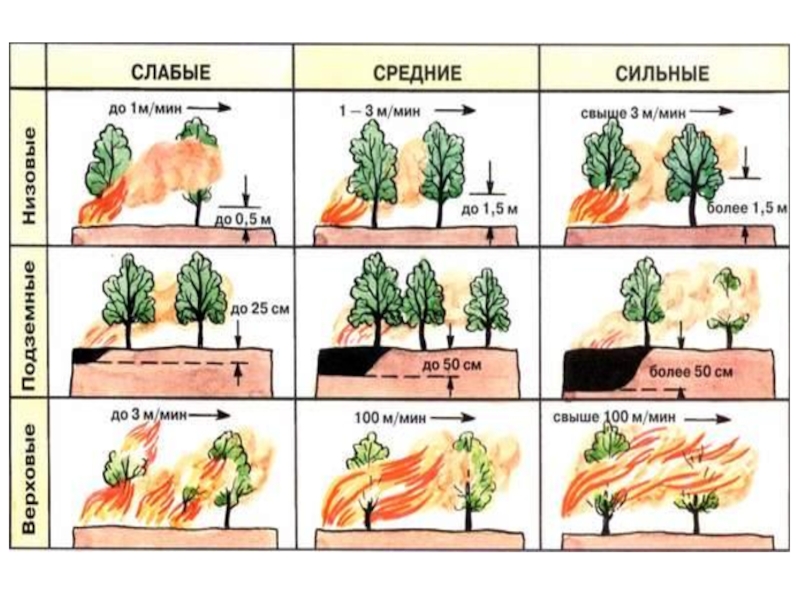 |  | СЛАБЫЕ | СРЕДНИЕ | СИЛЬНЫЕ |
|---|---|---|---|
| Низовые | до 1м/мин до 0,5 м | 1 – 3 м/мин до 1,5 м | свыше 3 м/мин более 1,5 м |
| Подземные | до 25 см | до 50 см | более 50 см |
| Верховые | до 3 м/мин | 100 м/мин | свыше 100 м/мин |