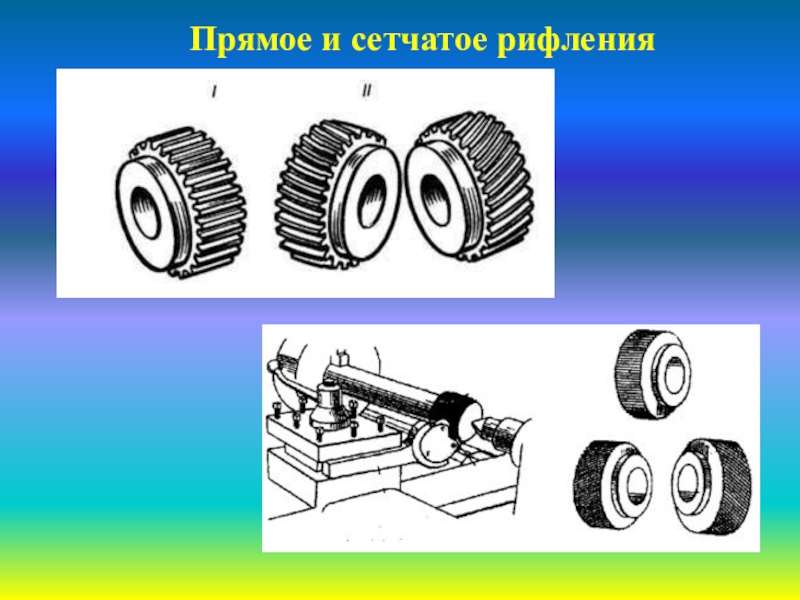 Прямое и сетчатое рифления

I

II