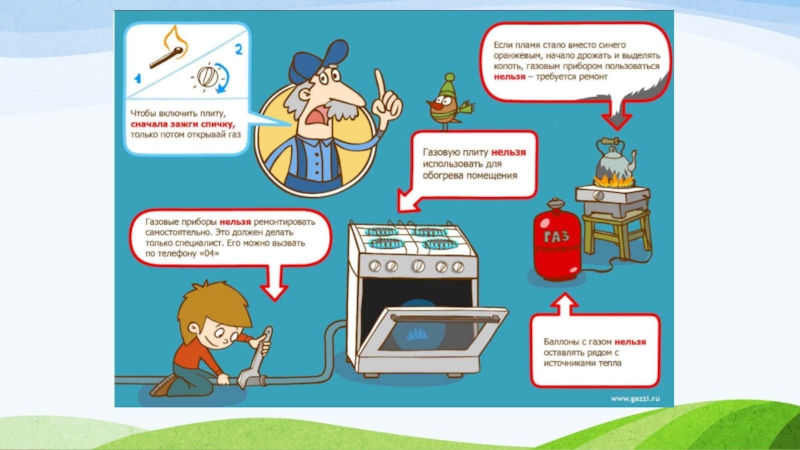 1

2

Чтобы включить плиту, сначала зажги спичку, только потом открывай газ

Если пламя стало вместо синего оранжевым, начало дрожать и выделять копоть, газовым прибором пользоваться нельзя – требуется ремонт

Газовую плиту нельзя использовать для обогрева помещения

Газовые приборы нельзя ремонтировать самостоятельно. Это должен делать только специалист. Его можно вызвать по телефону «04»

ГАЗ

Баллоны с газом нельзя оставлять рядом с источниками тепла

www.gazzi.ru