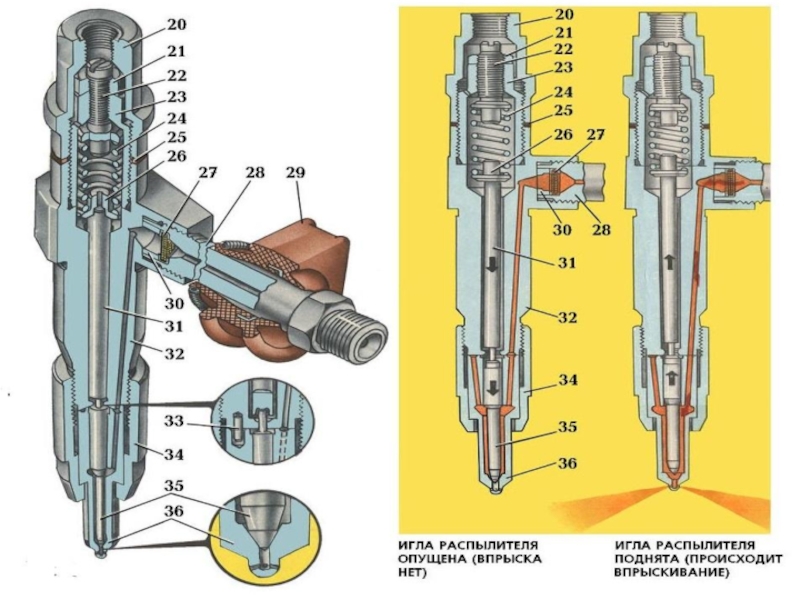 20
21
22
23
24
25
26
27
28
29
30
31
32
33
34
35
36

20
21
22
23
24
25
26
27
30
28
31
32
34
35
36

ИГЛА РАСПЫЛИТЕЛЯ ОПУЩЕНА (ВПРЫСКА НЕТ)

ИГЛА РАСПЫЛИТЕЛЯ ПОДНЯТА (ПРОИСХОДИТ ВПРЫСКИВАНИЕ)