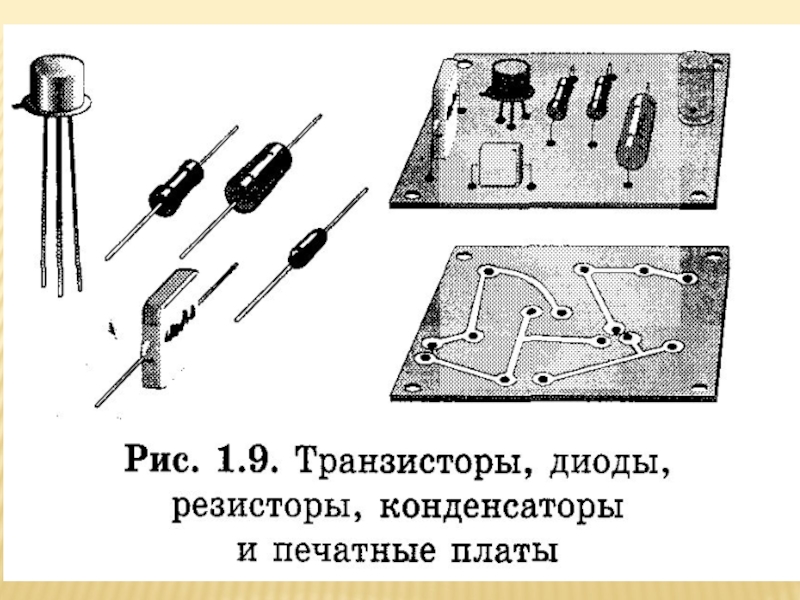 Рис. 1.9. Транзисторы, диоды, резисторы, конденсаторы и печатные платы