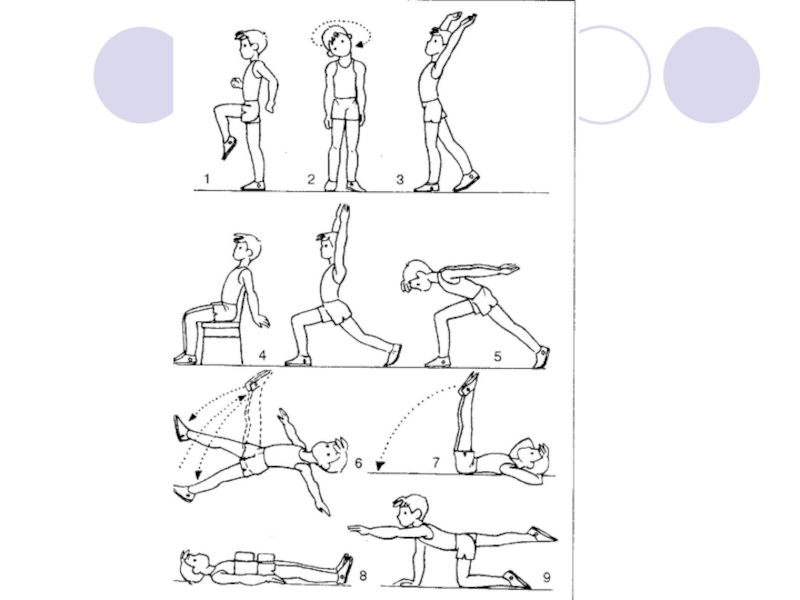 1 2 3

4 5

6 7

8 9